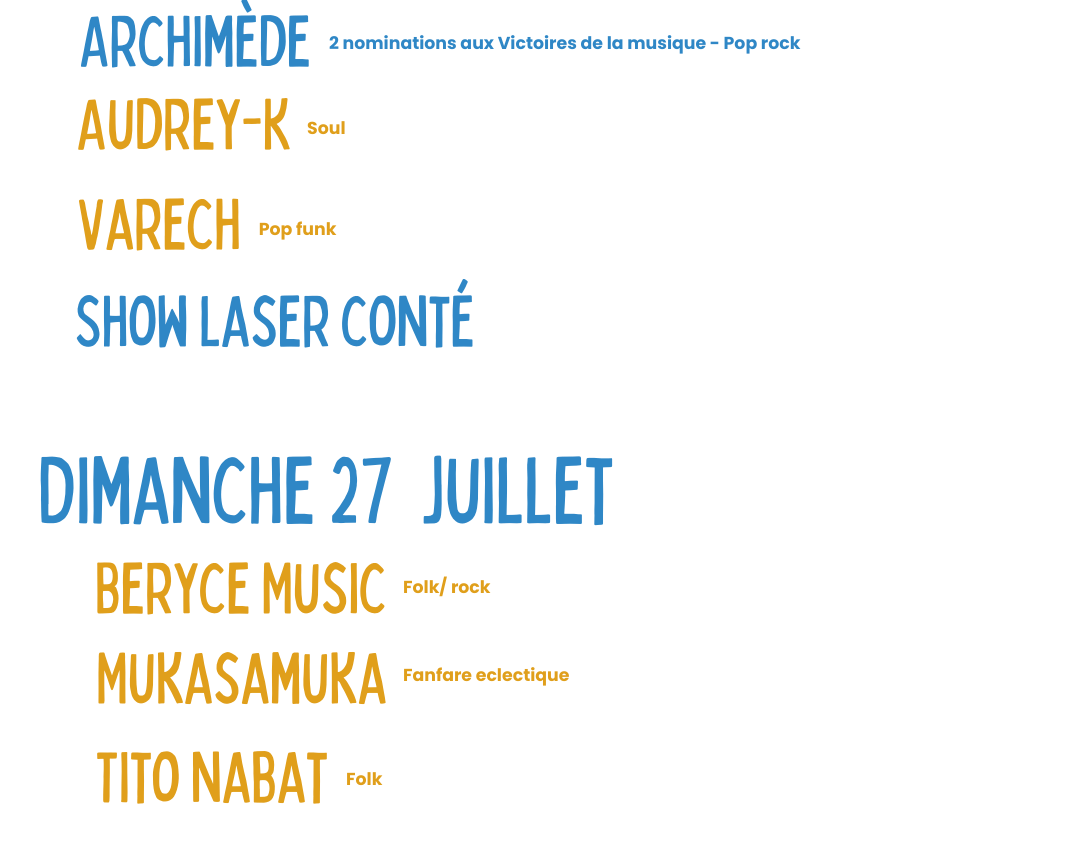 ARCHIMÈDE 2 nominations aux Victoires de la musique - Pop rock

AUDREY-K Soul

VARECH Pop funk

SHOW LASER CONTÉ

DIMANCHE 27 JUILLET

BERYCE MUSIC Folk/ rock

MUKASAMUKA Fanfare eclectique

TITO NABAT Folk