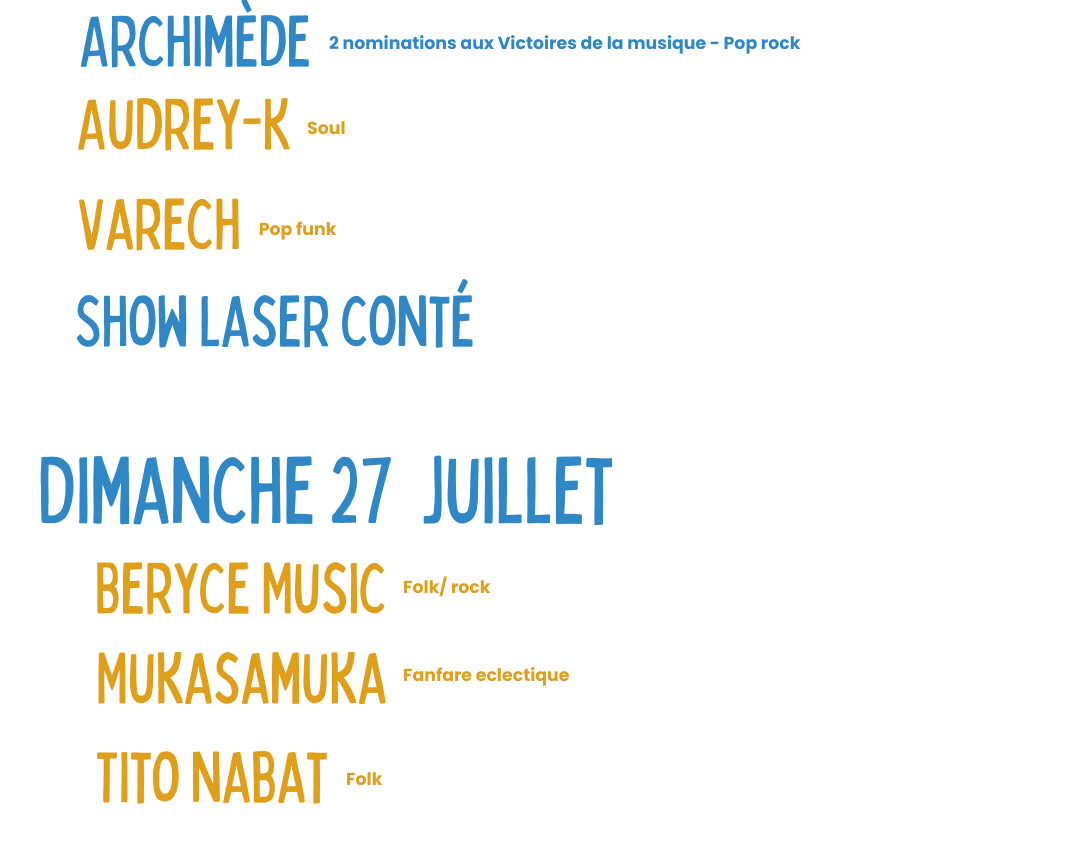 ARCHIMÈDE 2 nominations aux Victoires de la musique - Pop rock

AUDREY-K Soul

VARECH Pop funk

SHOW LASER CONTÉ

DIMANCHE 27 JUILLET

BERYCE MUSIC Folk/ rock

MUKASAMUKA Fanfare eclectique

TITO NABAT Folk